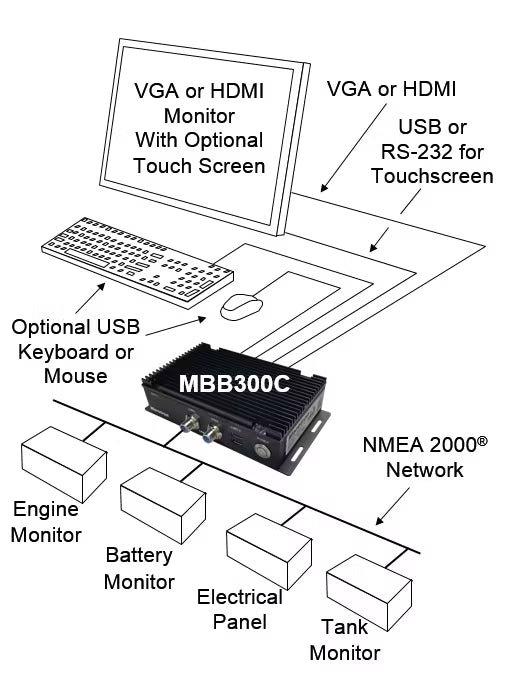 VGA or HDMI Monitor With Optional Touch Screen

VGA or HDMI

USB or RS-232 for Touchscreen

Optional USB Keyboard or Mouse

MBB300C

NMEA 2000® Network

Engine Monitor

Battery Monitor

Electrical Panel

Tank Monitor